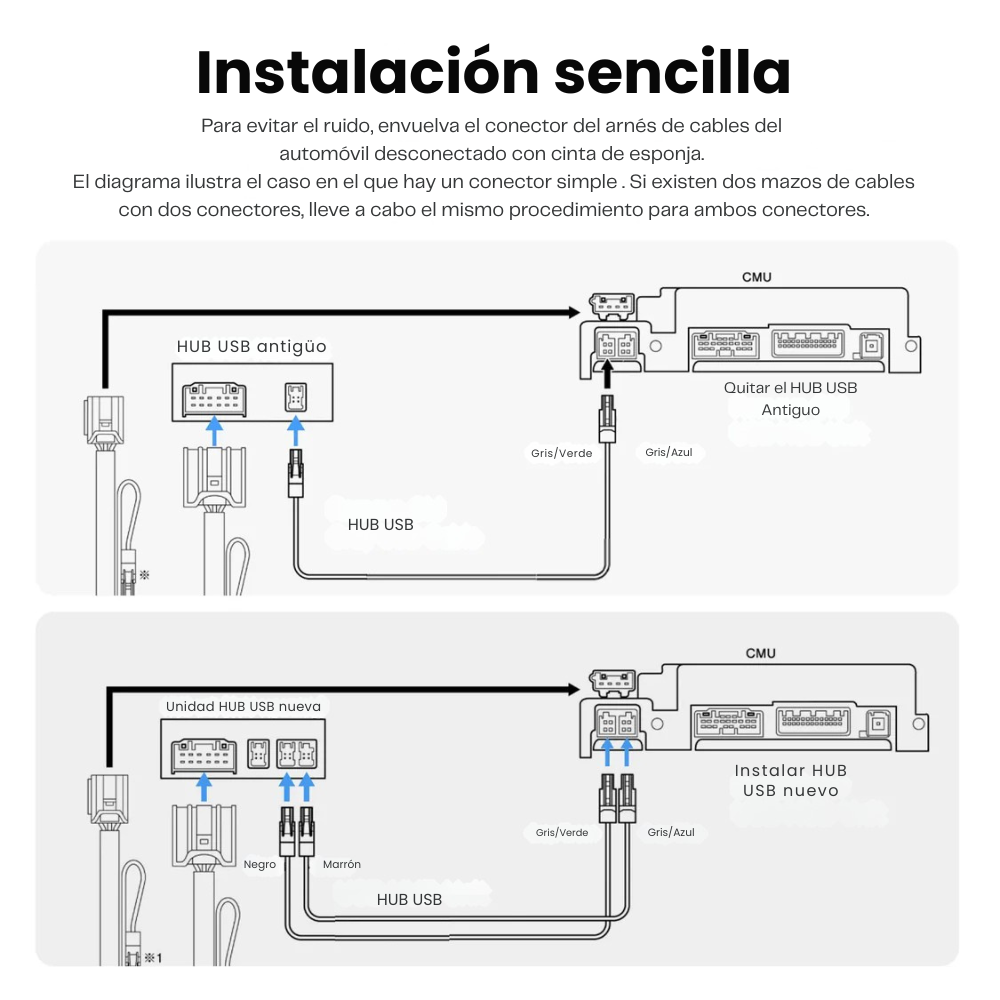 Instalación sencilla

Para evitar el ruido, envuelva el conector del arnés de cables del automóvil desconectado con cinta de esponja.
El diagrama ilustra el caso en el que hay un conector simple . Si existen dos mazos de cables con dos conectores, lleve a cabo el mismo procedimiento para ambos conectores.

CMU

HUB USB antigüo

Quitar el HUB USB Antiguo

Gris/Verde

Gris/Azul

HUB USB

※

CMU

Unidad HUB USB nueva

Instalar HUB USB nuevo

Gris/Verde

Gris/Azul

Negro

Marrón

HUB USB

※1