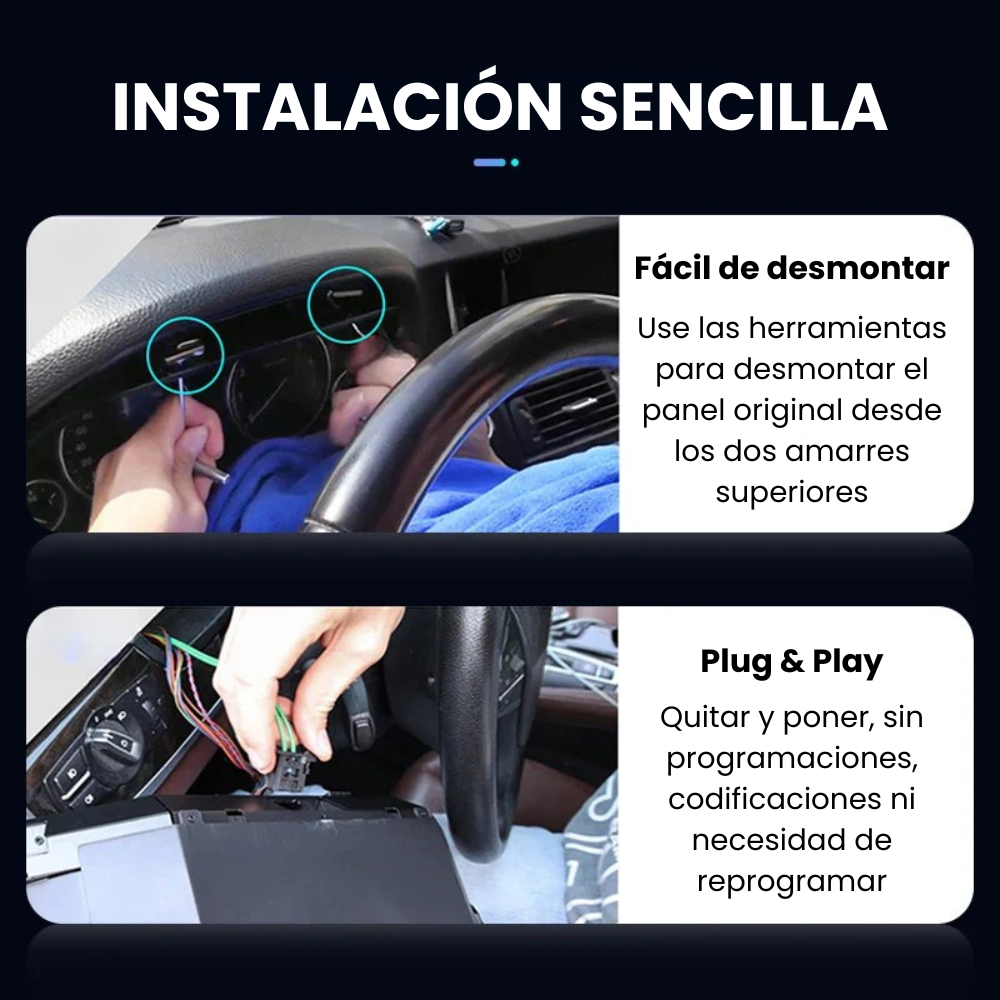 INSTALACIÓN SENCILLA

Fácil de desmontar

Use las herramientas para desmontar el panel original desde los dos amarres superiores

Plug & Play

Quitar y poner, sin programaciones, codificaciones ni necesidad de reprogramar