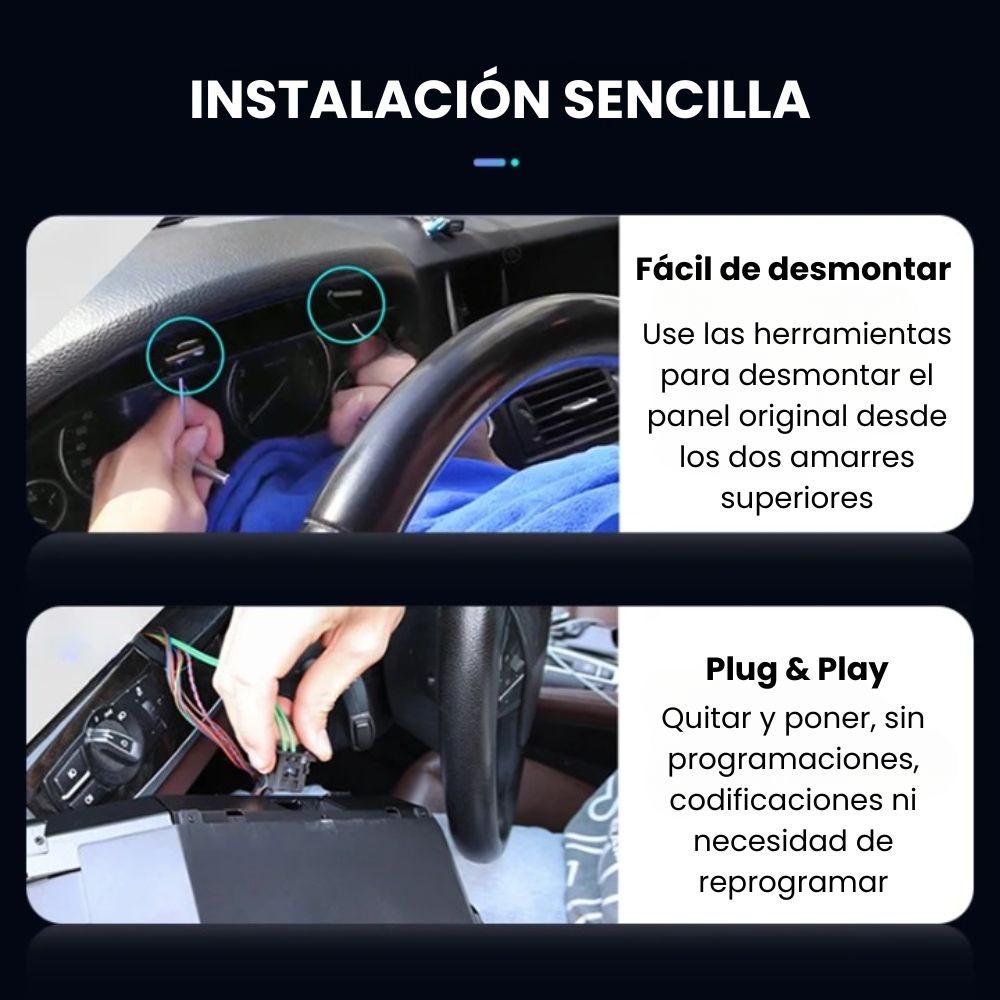 INSTALACIÓN SENCILLA

Fácil de desmontar

Use las herramientas para desmontar el panel original desde los dos amarres superiores

Plug & Play

Quitar y poner, sin programaciones, codificaciones ni necesidad de reprogramar